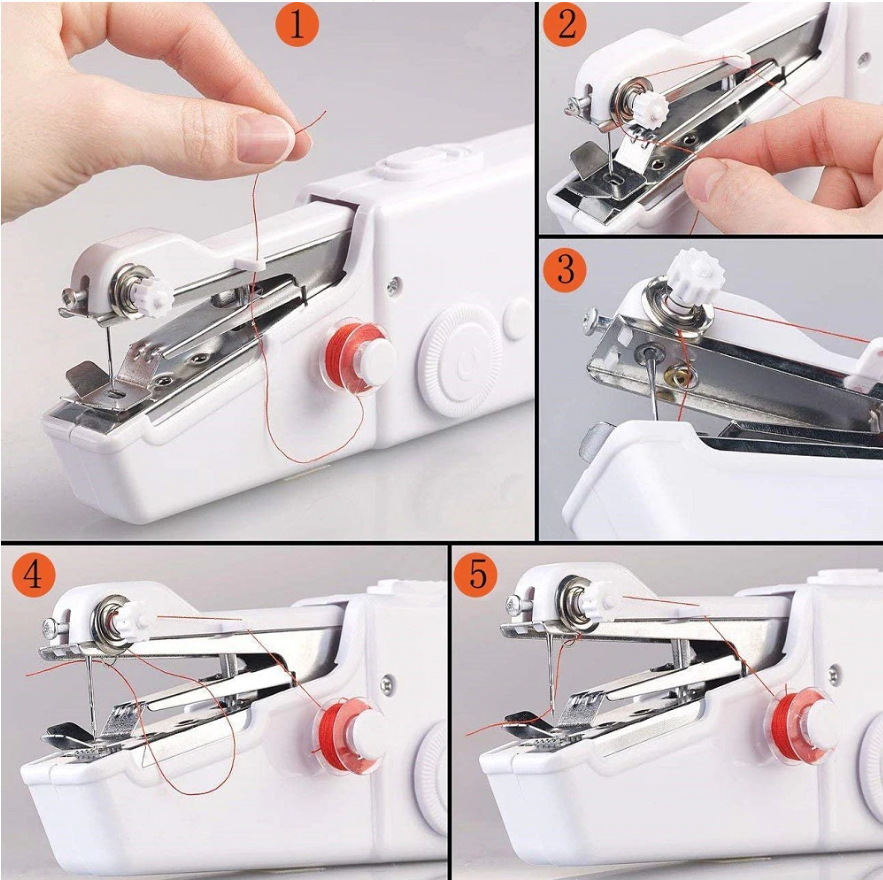 1
2
3
4
5