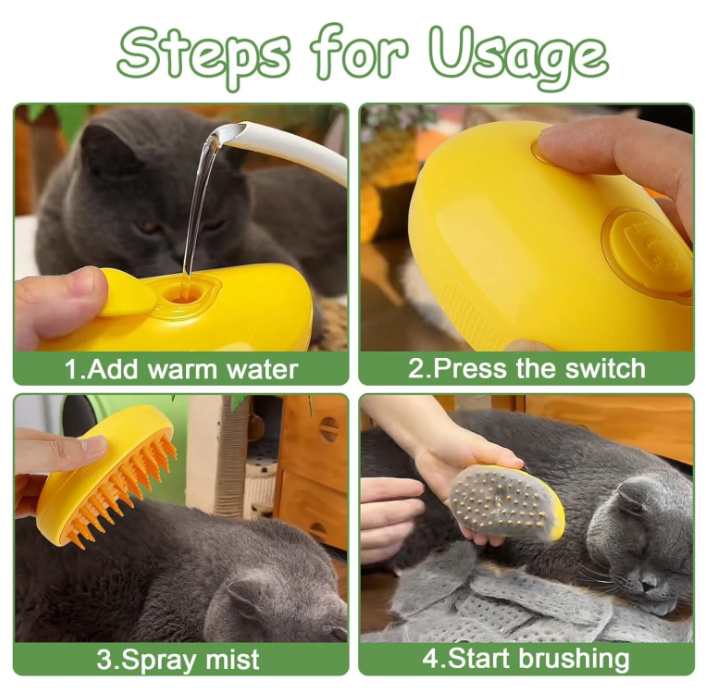 Steps for Usage

1.Add warm water

2.Press the switch

3.Spray mist

4.Start brushing